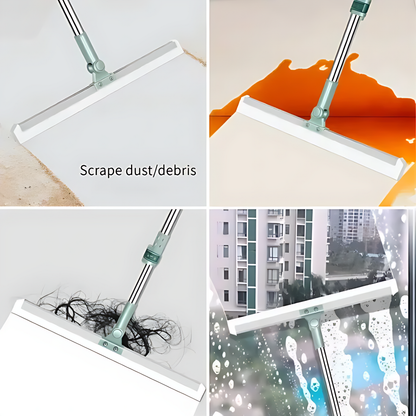 Scrape dust/debris