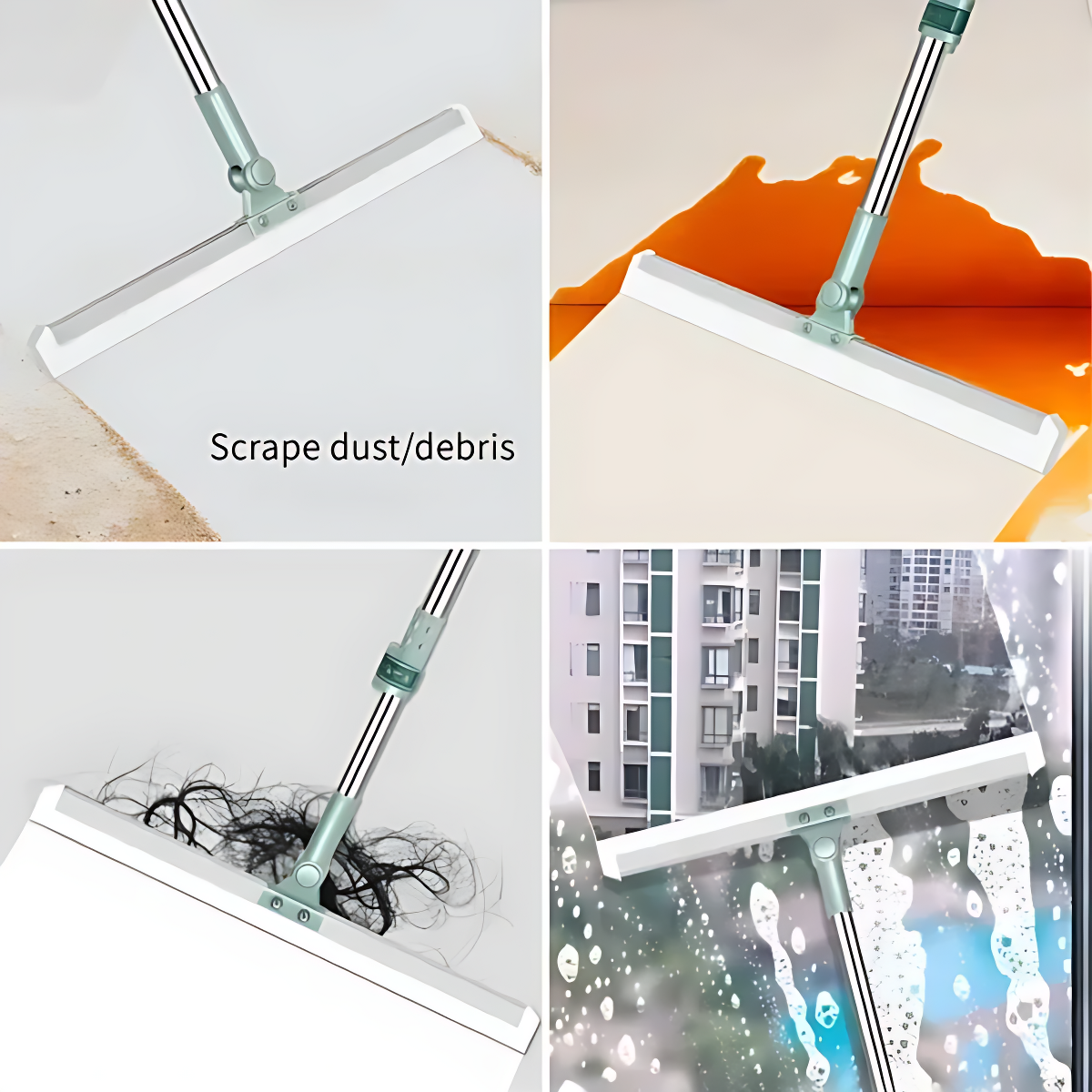 Scrape dust/debris