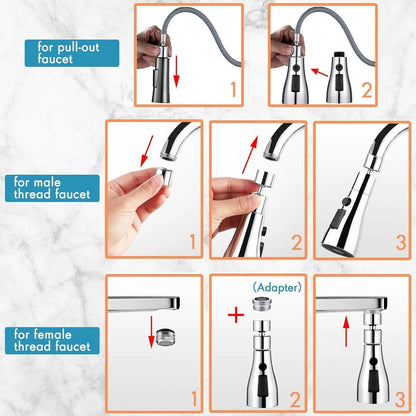 for pull-out faucet

1

2

for male thread faucet

1

2

3

for female thread faucet

1

(Adapter)

+

2

3