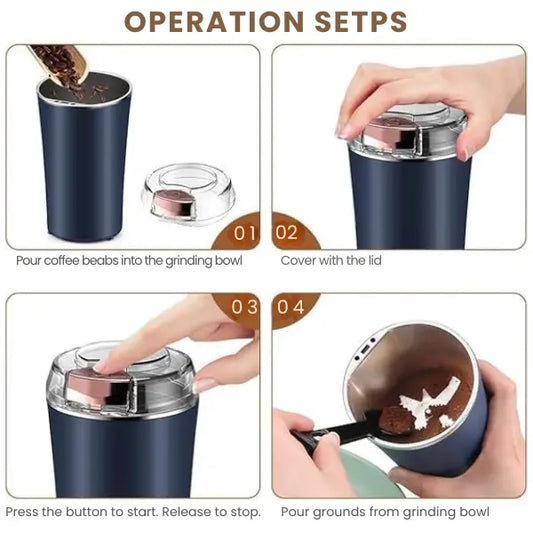 OPERATION SETPS

01

Pour coffee beabs into the grinding bowl

02

Cover with the lid

03

Press the button to start. Release to stop.

04

Pour grounds from grinding bowl