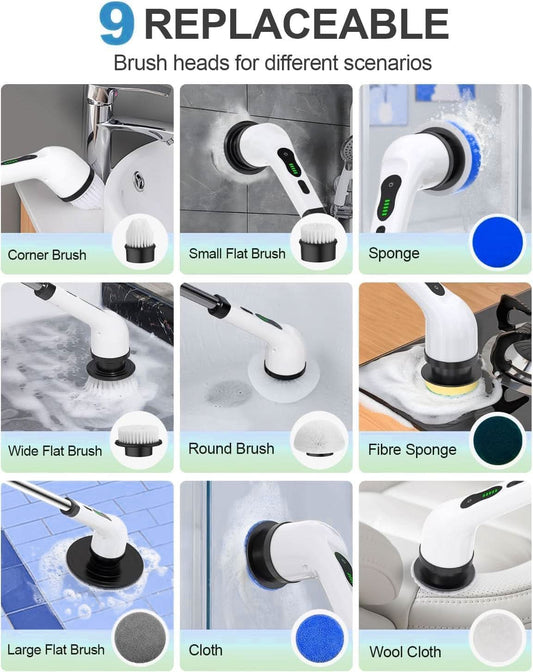 9 REPLACEABLE

Brush heads for different scenarios

Corner Brush

Small Flat Brush

Sponge

Wide Flat Brush

Round Brush

Fibre Sponge

Large Flat Brush

Cloth

Wool Cloth